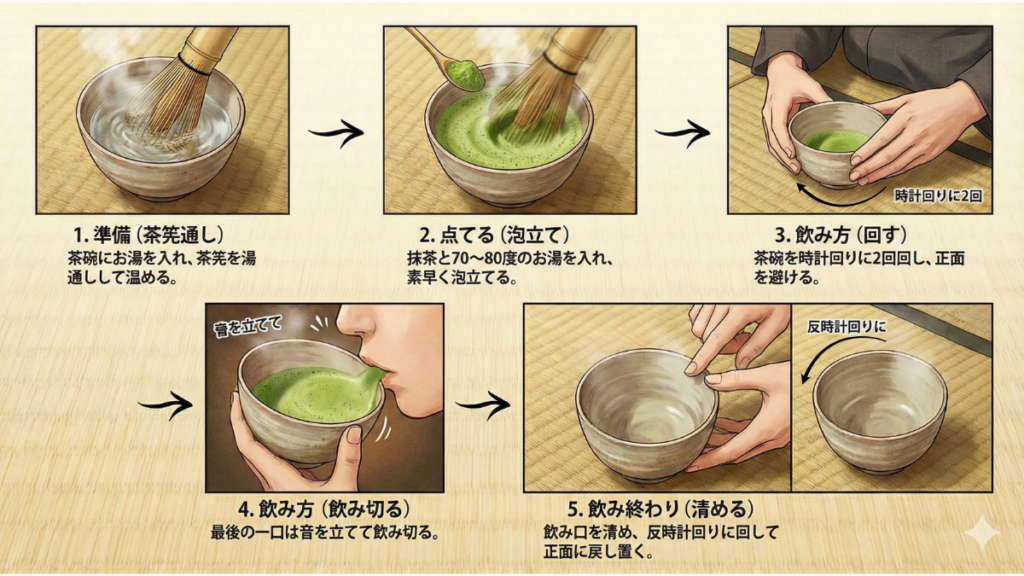 時計回りに2回

1. 準備（茶筅通し）
茶碗にお湯を入れ、茶筅を湯通しして温める。

2. 点てる（泡立て）
抹茶と70〜80度のお湯を入れ、素早く泡立てる。

3. 飲み方（回す）
茶碗を時計回りに2回回し、正面を避ける。

音を立てて

反時計回りに

4. 飲み方（飲み切る）
最後の一口は音を立てて飲み切る。

5. 飲み終わり（清める）
飲み口を清め、反時計回りに回して正面に戻し置く。